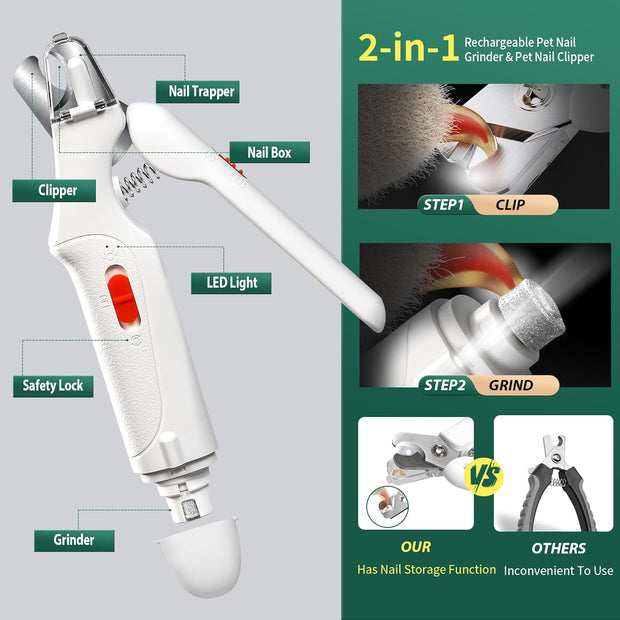 Nail Trapper

Nail Box

Clipper

LED Light

Safety Lock

Grinder

2-in-1 Rechargeable Pet Nail Grinder & Pet Nail Clipper

STEP1 CLIP

STEP2 GRIND

VS

OUR
Has Nail Storage Function

OTHERS
Inconvenient To Use