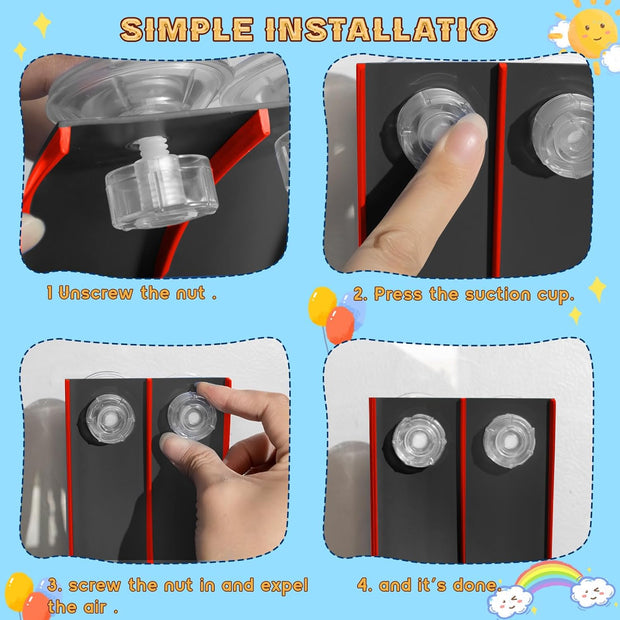 SIMPLE INSTALLATIO

1 Unscrew the nut .

2. Press the suction cup.

3. screw the nut in and expel the air .

4. and it's done.