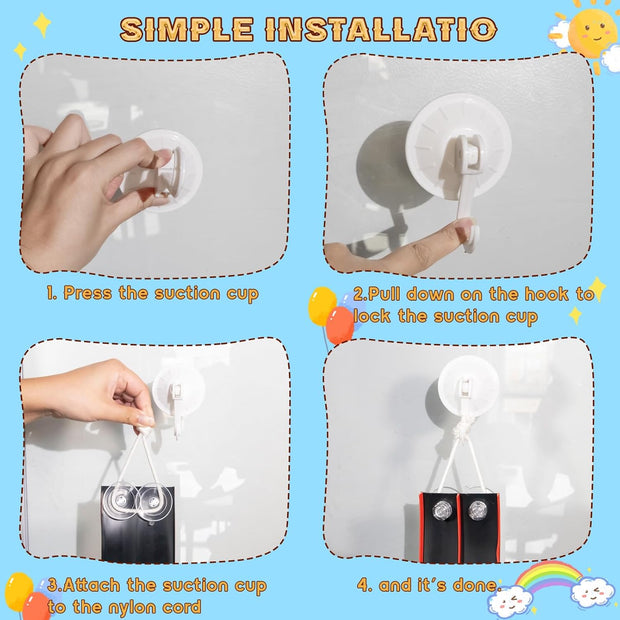 SIMPLE INSTALLATIO

1. Press the suction cup

2.Pull down on the hook to lock the suction cup

3.Attach the suction cup to the nylon cord

4. and it's done.