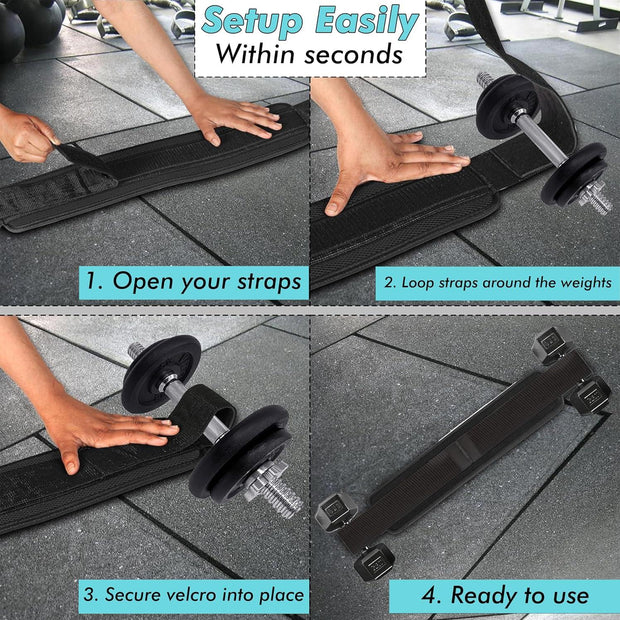 Setup Easily
Within seconds

1. Open your straps

2. Loop straps around the weights

3. Secure velcro into place

4. Ready to use